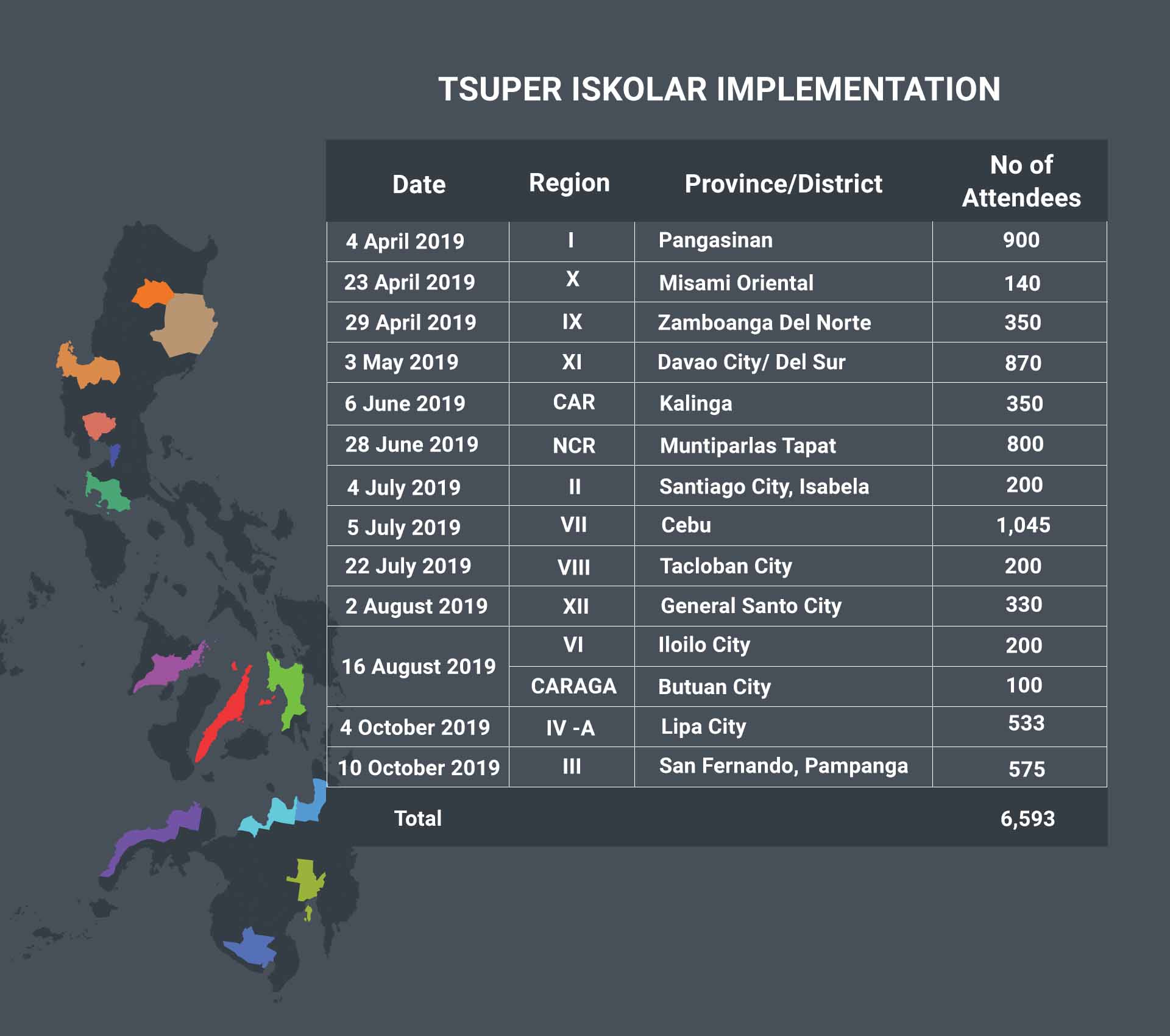 TSUPER ISKOLAR IMPLEMENTATION

| Date | Region | Province/District | No of Attendees |
|---|---|---|---|
| 4 April 2019 | I | Pangasinan | 900 |
| 23 April 2019 | X | Misami Oriental | 140 |
| 29 April 2019 | IX | Zamboanga Del Norte | 350 |
| 3 May 2019 | XI | Davao City/ Del Sur | 870 |
| 6 June 2019 | CAR | Kalinga | 350 |
| 28 June 2019 | NCR | Muntiparlas Tapat | 800 |
| 4 July 2019 | II | Santiago City, Isabela | 200 |
| 5 July 2019 | VII | Cebu | 1,045 |
| 22 July 2019 | VIII | Tacloban City | 200 |
| 2 August 2019 | XII | General Santo City | 330 |
| 16 August 2019 | VI | Iloilo City | 200 |
| | CARAGA | Butuan City | 100 |
| 4 October 2019 | IV -A | Lipa City | 533 |
| 10 October 2019 | III | San Fernando, Pampanga | 575 |
| Total | | | 6,593 |